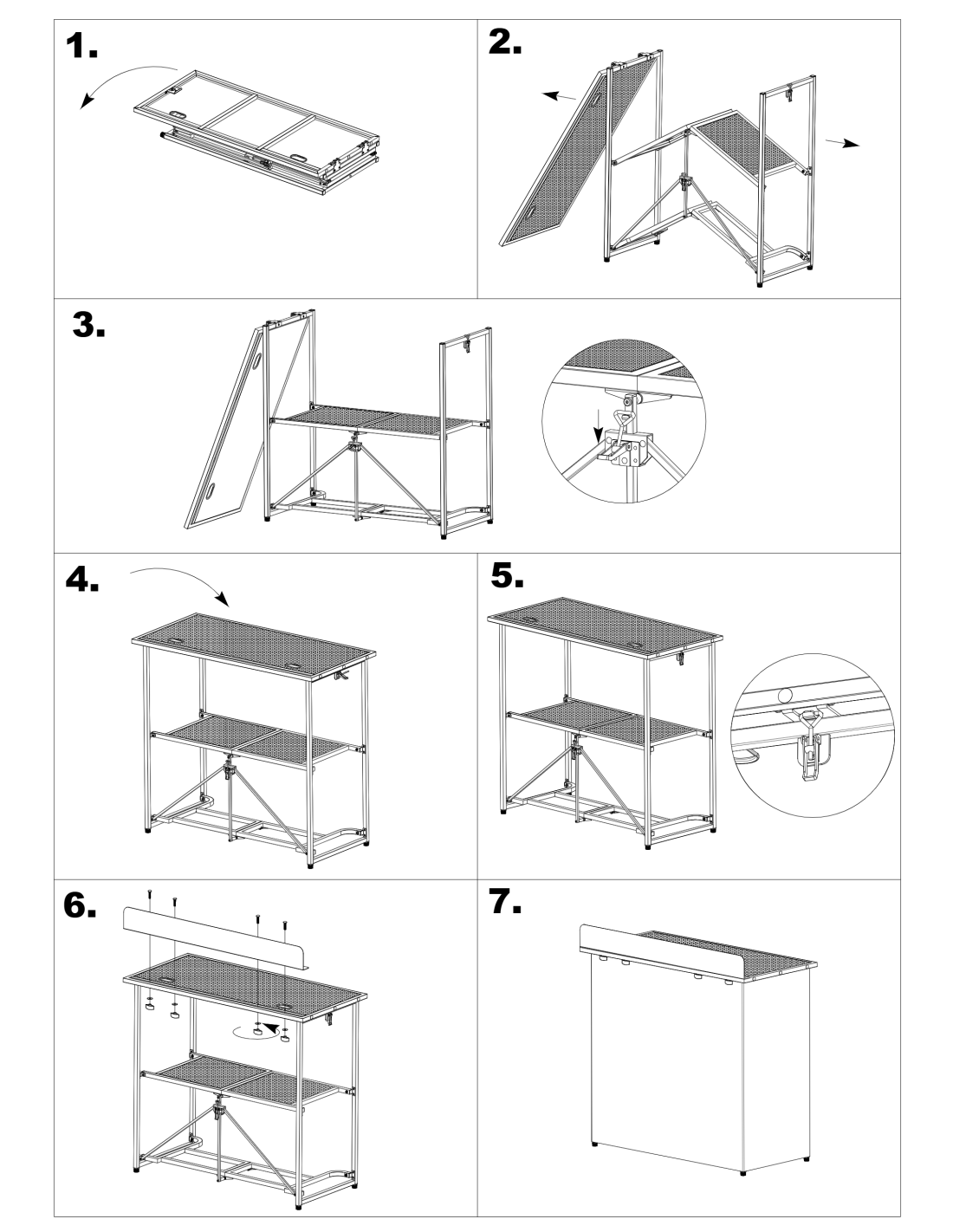 1.

2.

3.

4.

5.

6.

7.