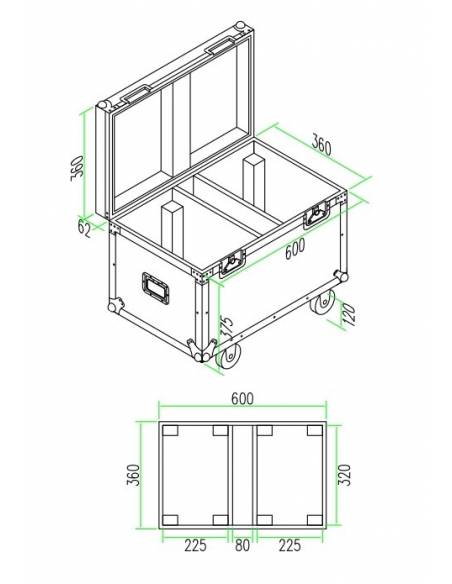 360
360
62
600
375
120
600
360
320
225
80
225