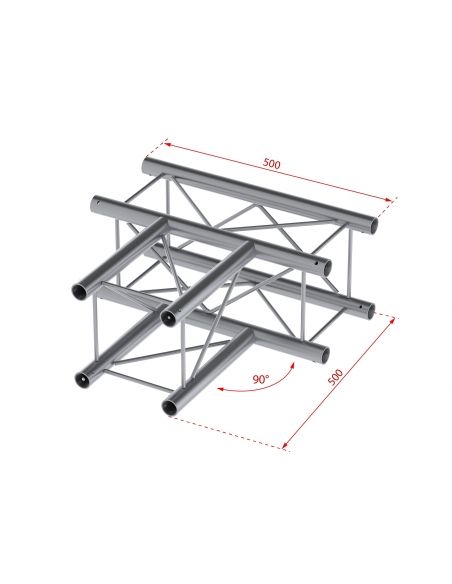 500

90°

500