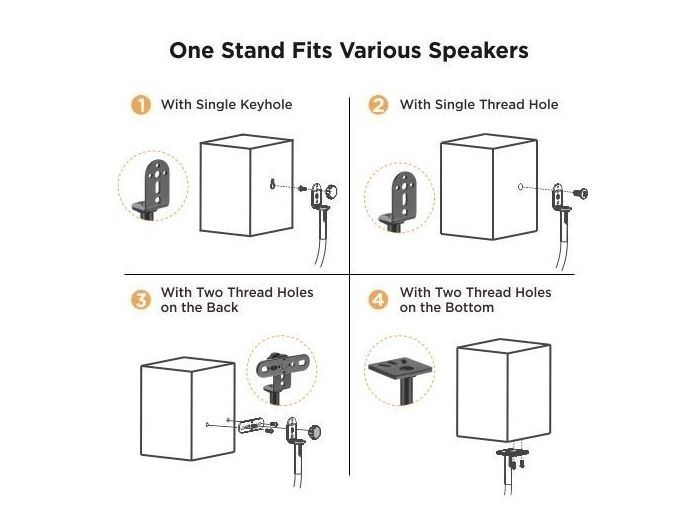 One Stand Fits Various Speakers

1 With Single Keyhole

2 With Single Thread Hole

3 With Two Thread Holes on the Back

4 With Two Thread Holes on the Bottom