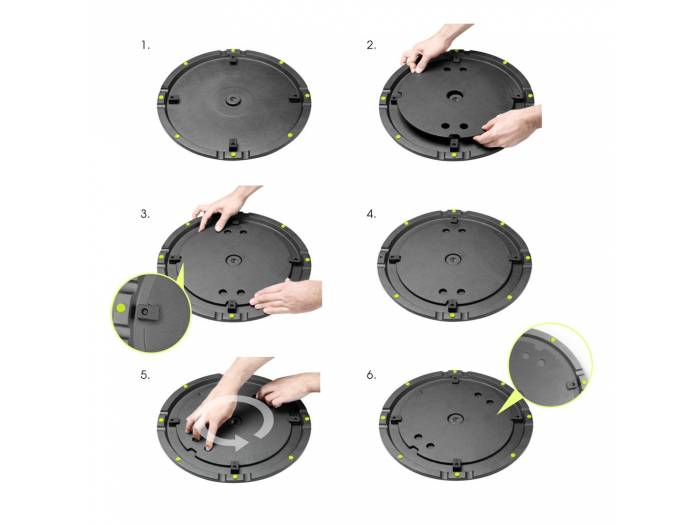 1.

2.

3.

4.

5.

6.