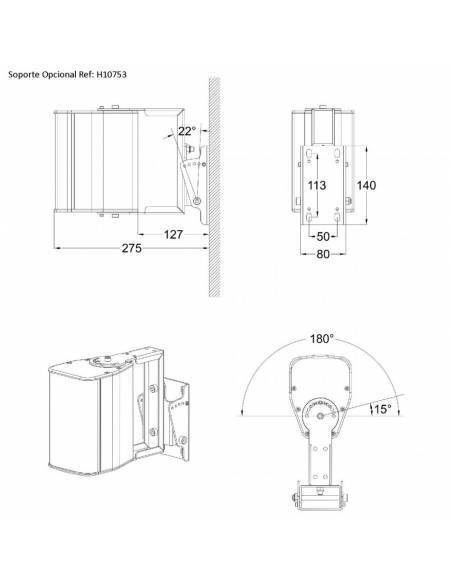 Soporte Opcional Ref: H10753

22°

127

275

113

140

50

80

180°

15°