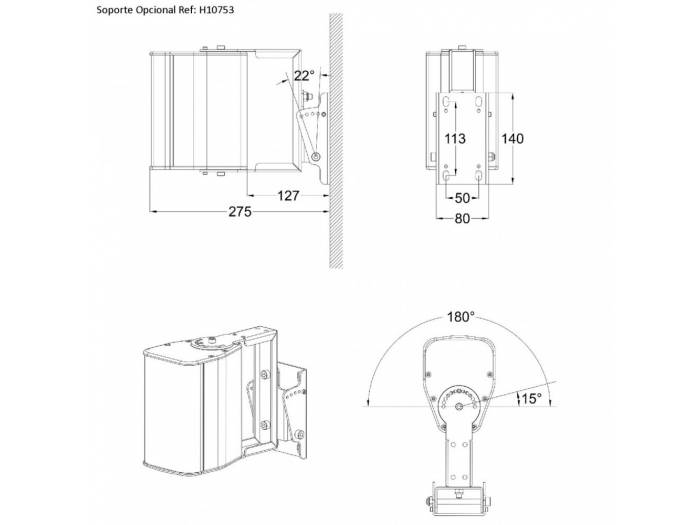 Soporte Opcional Ref: H10753

22°

127

275

113

140

50

80

180°

15°