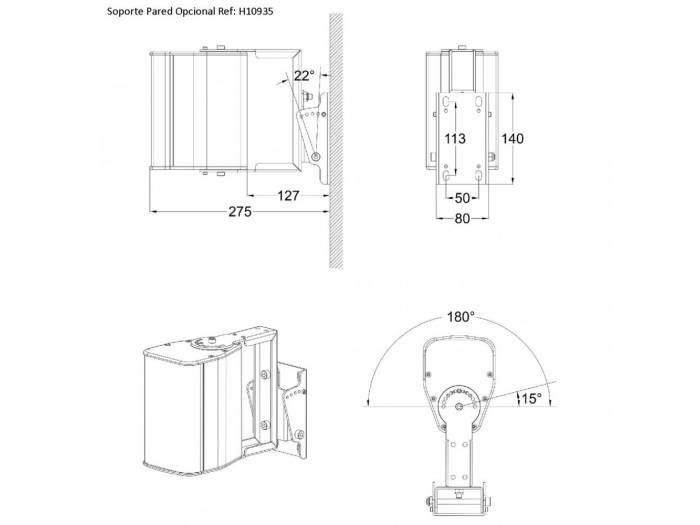 Soporte Pared Opcional Ref: H10935

22°

127

275

113

140

50

80

180°

15°