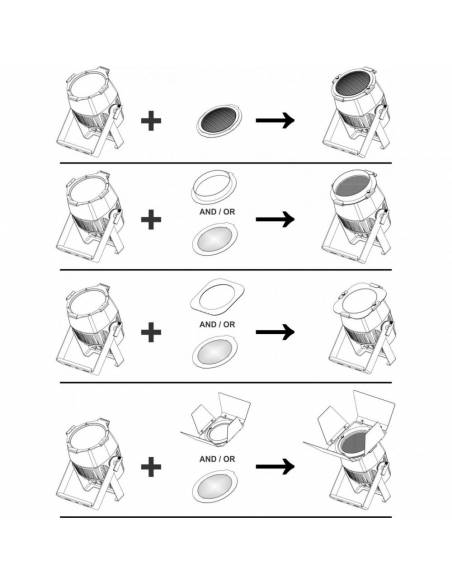 AND / OR

AND / OR

AND / OR