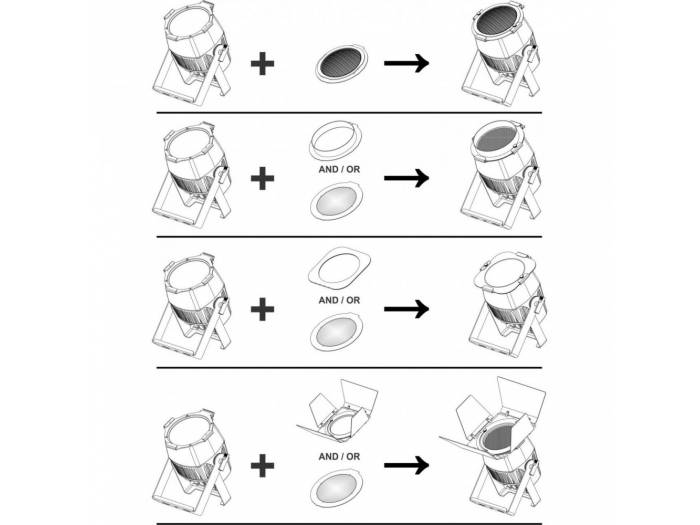 AND / OR

AND / OR

AND / OR